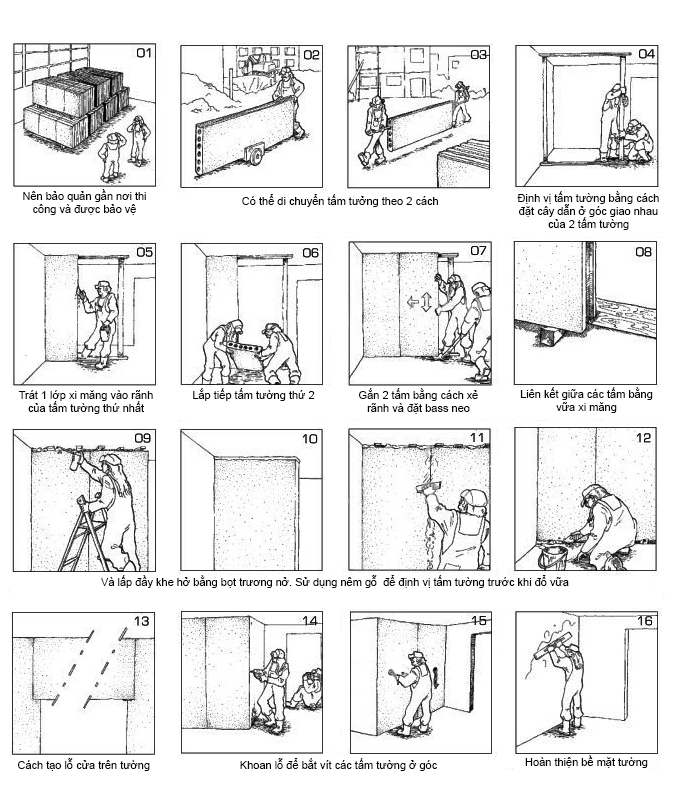 01

Nên bảo quản gần nơi thi công và được bảo vệ

02

03

Có thể di chuyển tấm tường theo 2 cách

04

Định vị tấm tường bằng cách đặt cây dẫn ở góc giao nhau của 2 tấm tường

05

Trát 1 lớp xi măng vào rãnh của tấm tường thứ nhất

06

Lắp tiếp tấm tường thứ 2

07

Gắn 2 tấm bằng cách xẻ rãnh và đặt bass neo

08

Liên kết giữa các tấm bằng vữa xi măng

09

10

11

12

Và lấp đầy khe hở bằng bọt trương nở. Sử dụng nêm gỗ để định vị tấm tường trước khi đổ vữa

13

Cách tạo lỗ cửa trên tường

14

15

Khoan lỗ để bắt vít các tấm tường ở góc

16

Hoàn thiện bề mặt tường